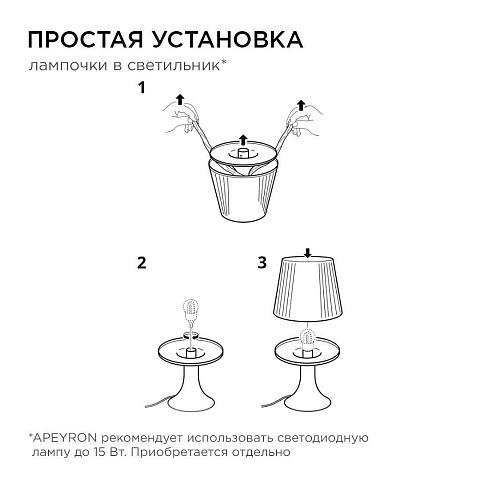 ПРОСТАЯ УСТАНОВКА
лампочки в светильник*

1

2

3

*APEYRON рекомендует использовать светодиодную лампу до 15 Вт. Приобретается отдельно