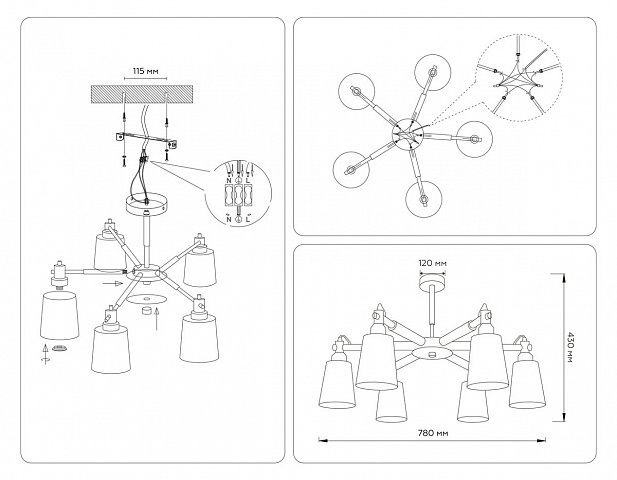 115 мм

N L

N L

120 мм

430 мм

780 мм